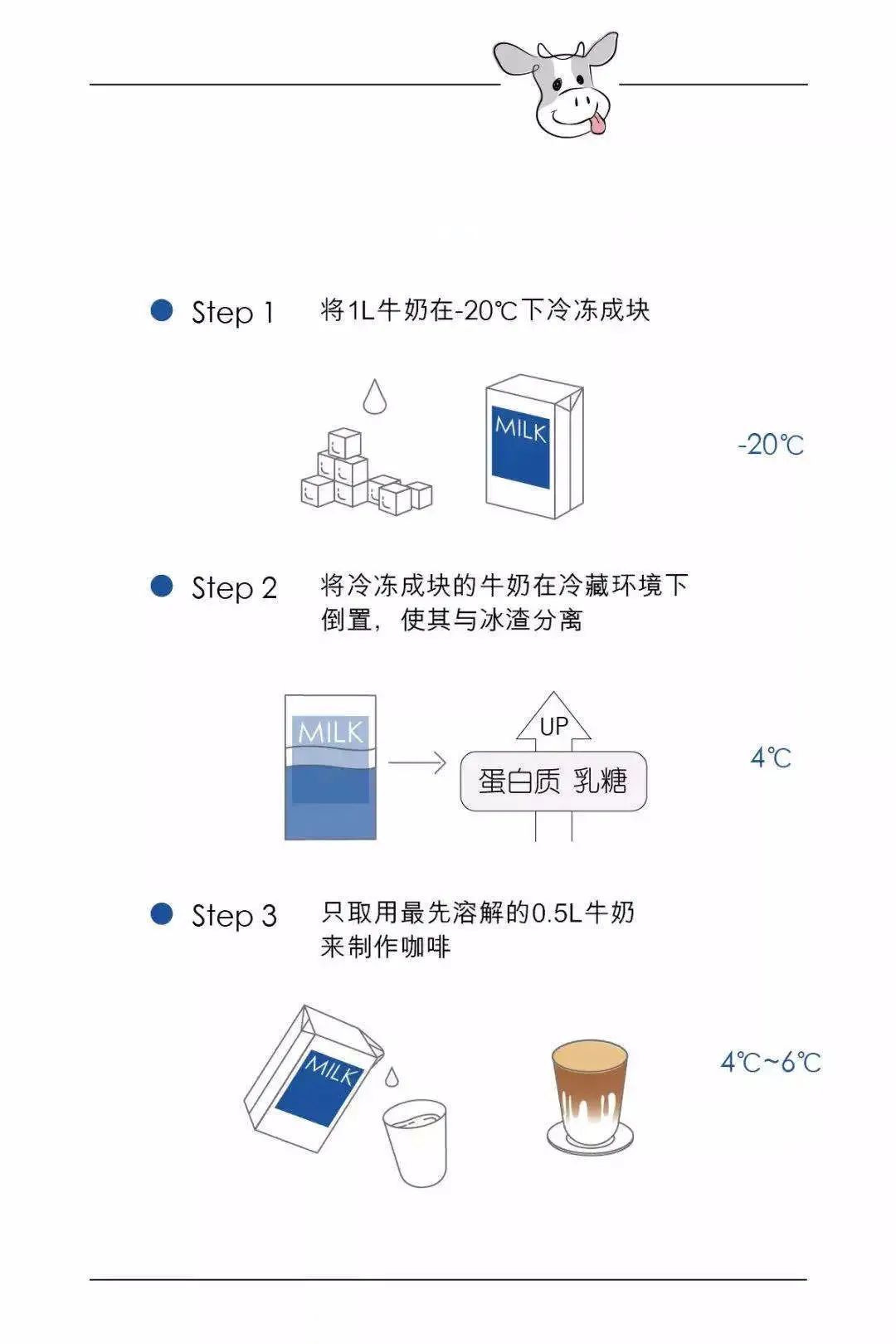 Step 1 将1L牛奶在-20℃下冷冻成块

MILK

-20℃

Step 2 将冷冻成块的牛奶在冷藏环境下倒置，使其与冰渣分离

MILK

UP

蛋白质 乳糖

4℃

Step 3 只取用最先溶解的0.5L牛奶来制作咖啡

MILK

4℃~6℃