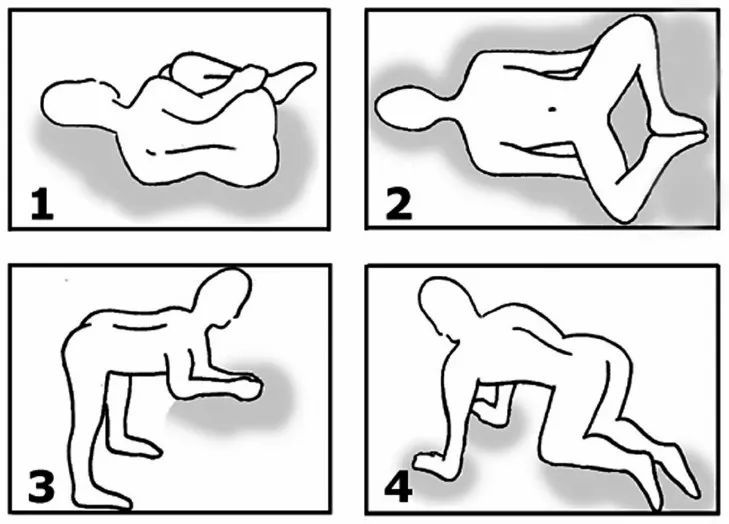 1

2

3

4