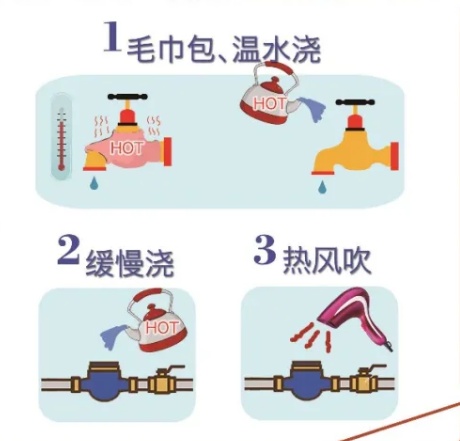 1 毛巾包、温水浇

HOT

HOT

2 缓慢浇

HOT

3 热风吹