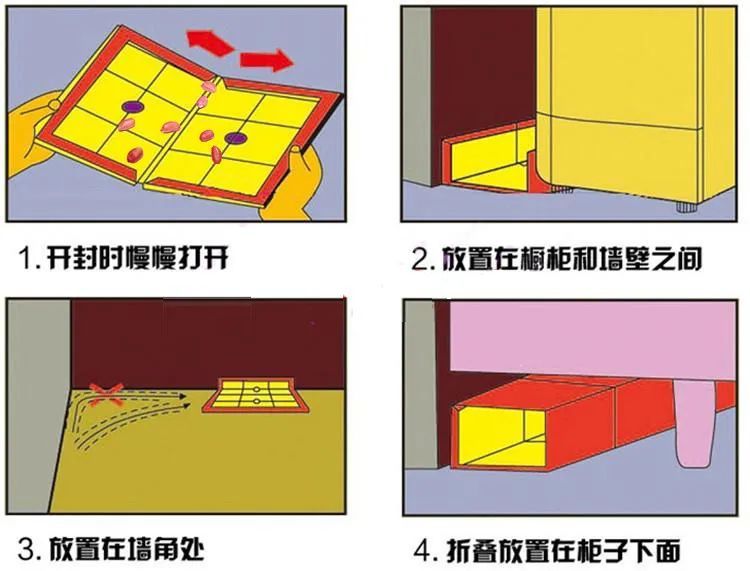 1. 开封时慢慢打开

2. 放置在橱柜和墙壁之间

3. 放置在墙角处

4. 折叠放置在柜子下面