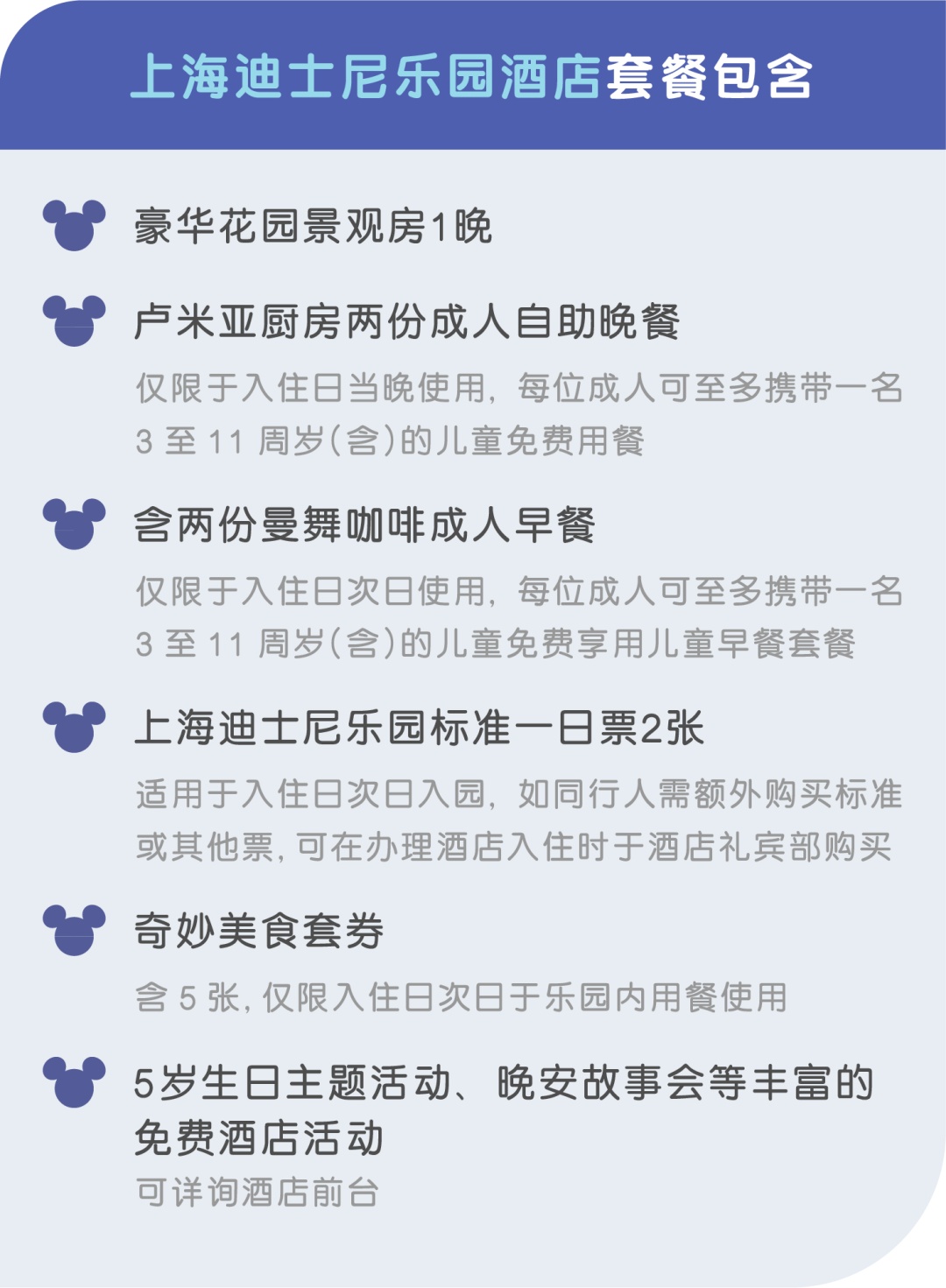 上海迪士尼乐园酒店套餐包含

豪华花园景观房1晚

卢米亚厨房两份成人自助晚餐

仅限于入住日当晚使用，每位成人可至多携带一名3至11周岁(含)的儿童免费用餐

含两份曼舞咖啡成人早餐

仅限于入住日次日使用，每位成人可至多携带一名3至11周岁(含)的儿童免费享用儿童早餐套餐

上海迪士尼乐园标准一日票2张

适用于入住日次日入园，如同行人需额外购买标准或其他票，可在办理酒店入住时于酒店礼宾部购买

奇妙美食套券

含5张，仅限入住日次日于乐园内用餐使用

5岁生日主题活动、晚安故事会等丰富的免费酒店活动

可详询酒店前台