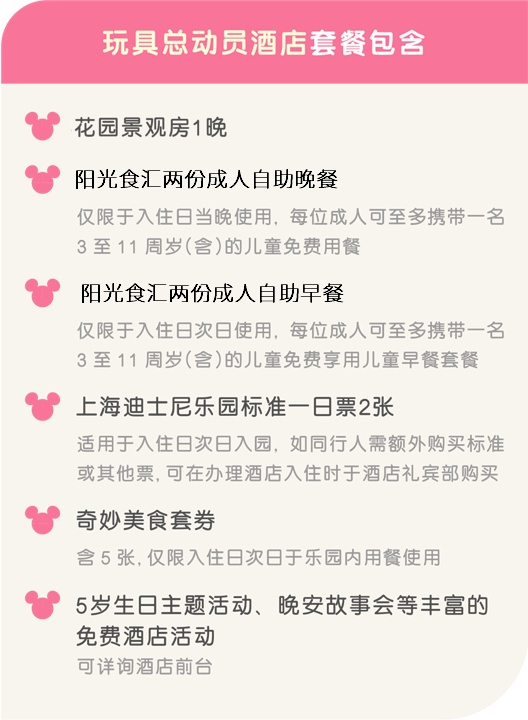 玩具总动员酒店套餐包含

花园景观房1晚

阳光食汇两份成人自助晚餐

仅限于入住日当晚使用，每位成人可至多携带一名3至11周岁(含)的儿童免费用餐

阳光食汇两份成人自助早餐

仅限于入住日次日使用，每位成人可至多携带一名3至11周岁(含)的儿童免费享用儿童早餐套餐

上海迪士尼乐园标准一日票2张

适用于入住日次日入园，如同行人需额外购买标准或其他票，可在办理酒店入住时于酒店礼宾部购买

奇妙美食套券

含5张，仅限入住日次日于乐园内用餐使用

5岁生日主题活动、晚安故事会等丰富的免费酒店活动

可详询酒店前台