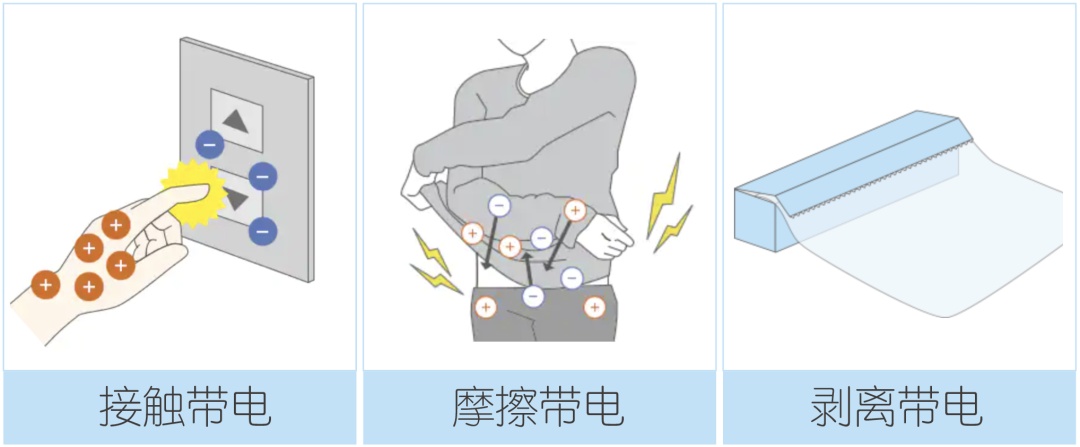 接触带电

摩擦带电

剥离带电