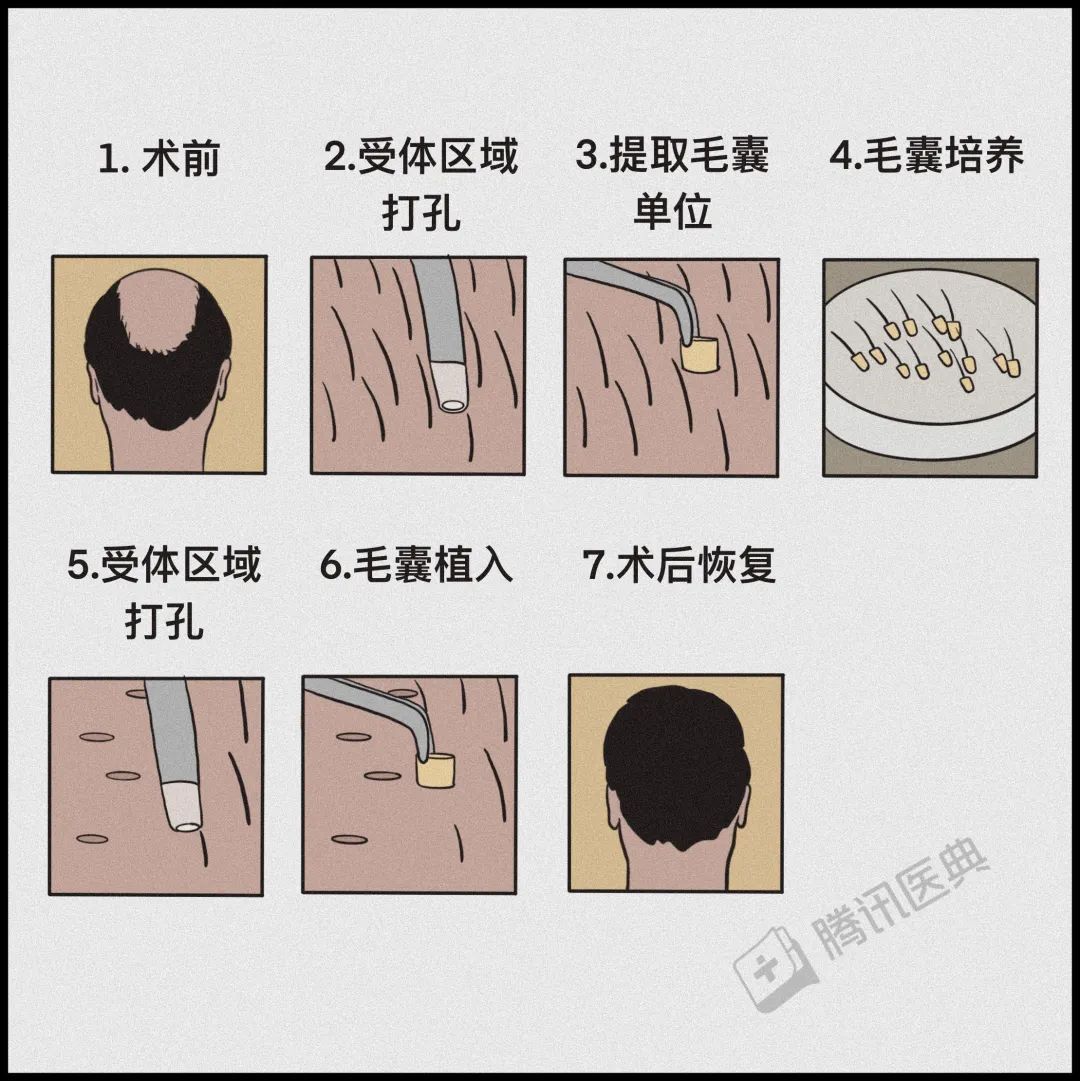 1. 术前

2.受体区域打孔

3.提取毛囊单位

4.毛囊培养

5.受体区域打孔

6.毛囊植入

7.术后恢复

腾讯医典