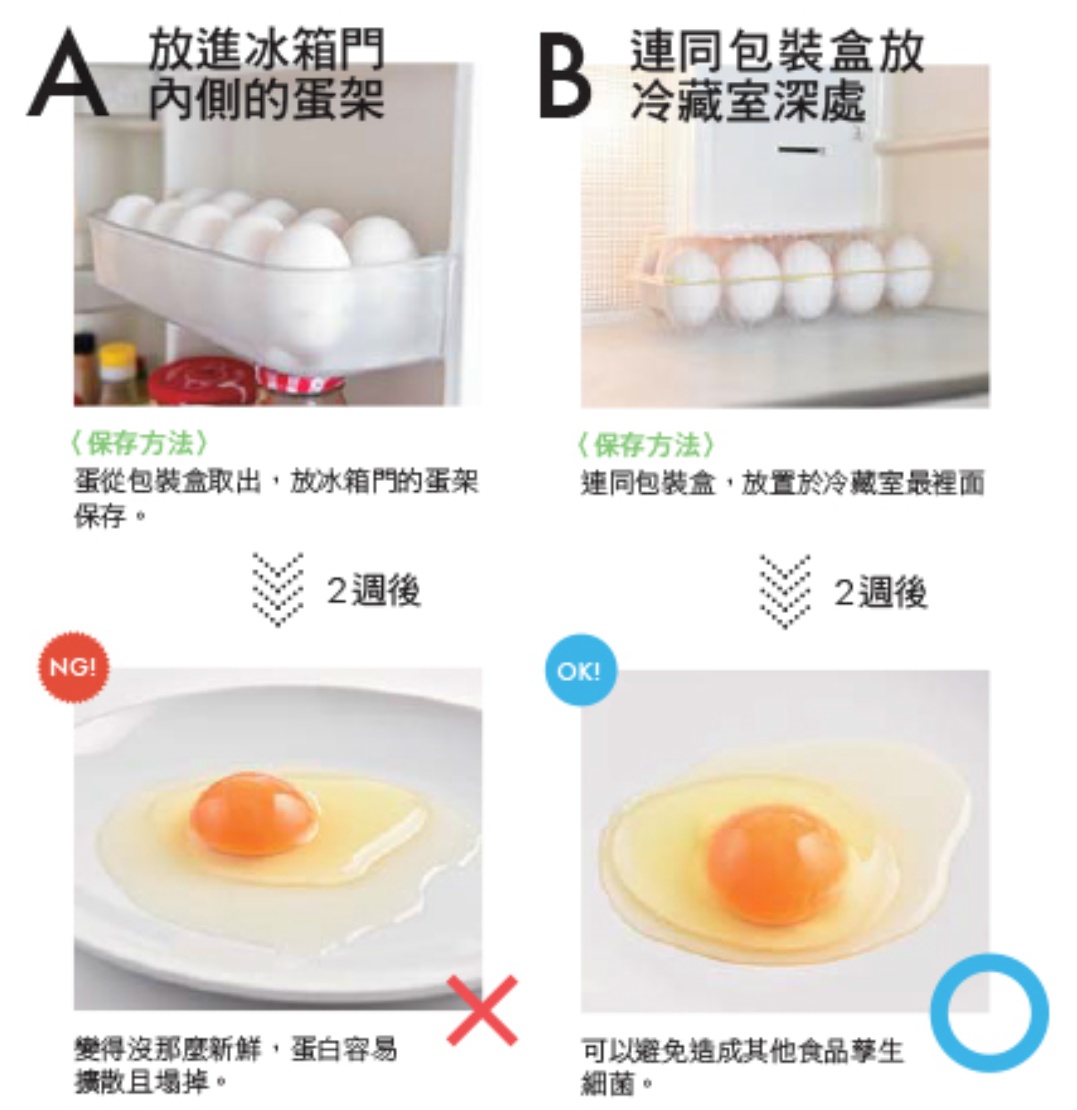 A 放進冰箱門內側的蛋架

〈保存方法〉
蛋從包裝盒取出，放冰箱門的蛋架保存。

2週後

NG!

變得沒那麼新鮮，蛋白容易擴散且塌掉。

B 連同包裝盒放冷藏室深處

〈保存方法〉
連同包裝盒，放置於冷藏室最裡面

2週後

OK!

可以避免造成其他食品孳生細菌。