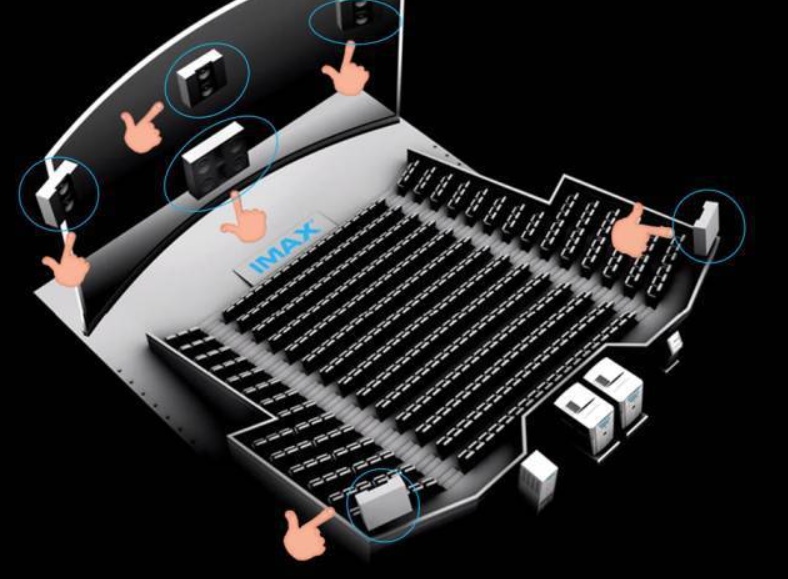 IMAX