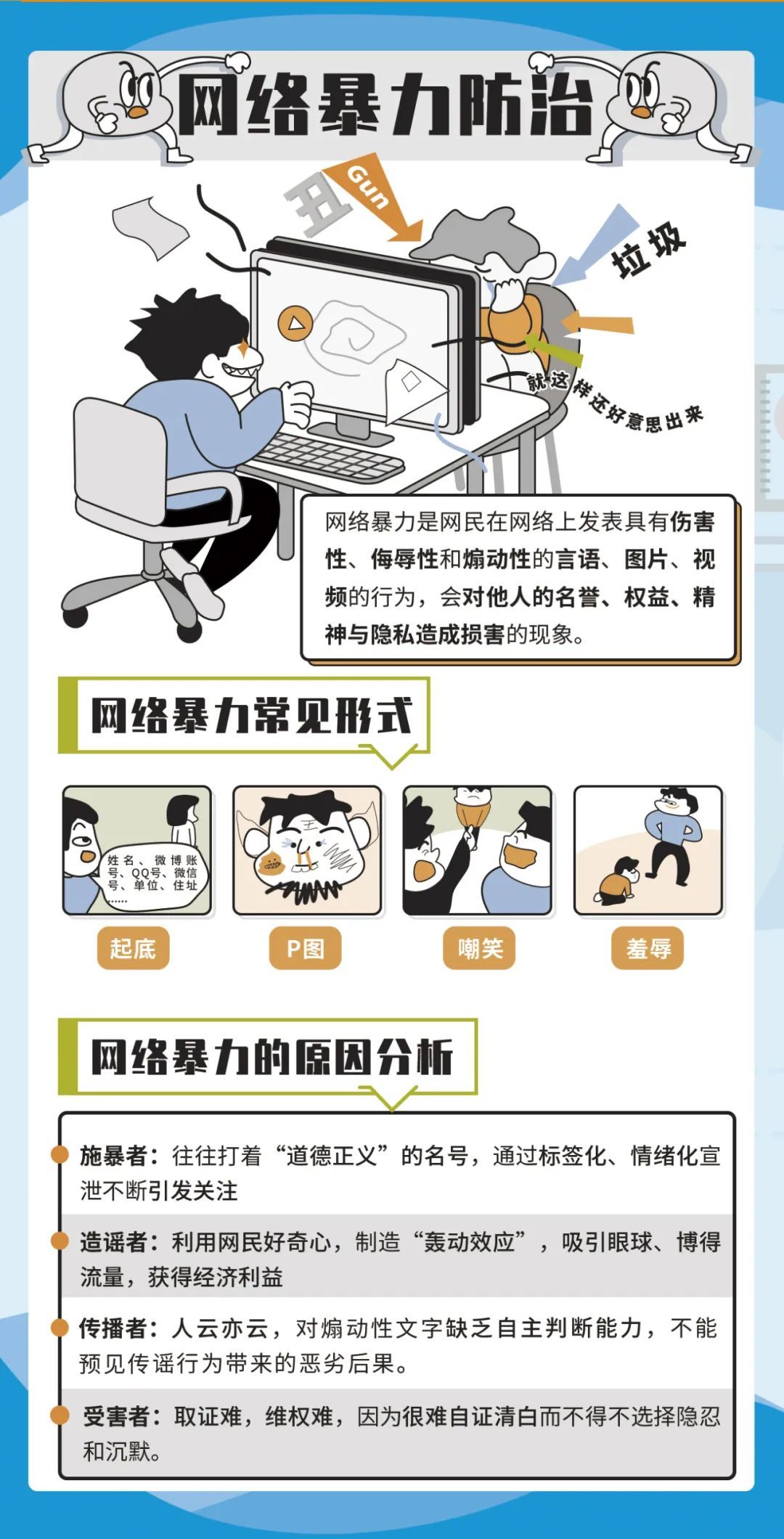 网络暴力防治

丑

Gun

垃圾

就这样还好意思出来

网络暴力是网民在网络上发表具有伤害性、侮辱性和煽动性的言语、图片、视频的行为，会对他人的名誉、权益、精神与隐私造成损害的现象。

网络暴力常见形式

姓名、微博账号、QQ号、微信号、单位、住址……

起底

P图

嘲笑

羞辱

网络暴力的原因分析

施暴者：往往打着“道德正义”的名号，通过标签化、情绪化宣泄不断引发关注

造谣者：利用网民好奇心，制造“轰动效应”，吸引眼球、博得流量，获得经济利益

传播者：人云亦云，对煽动性文字缺乏自主判断能力，不能预见传谣行为带来的恶劣后果。

受害者：取证难，维权难，因为很难自证清白而不得不选择隐忍和沉默。