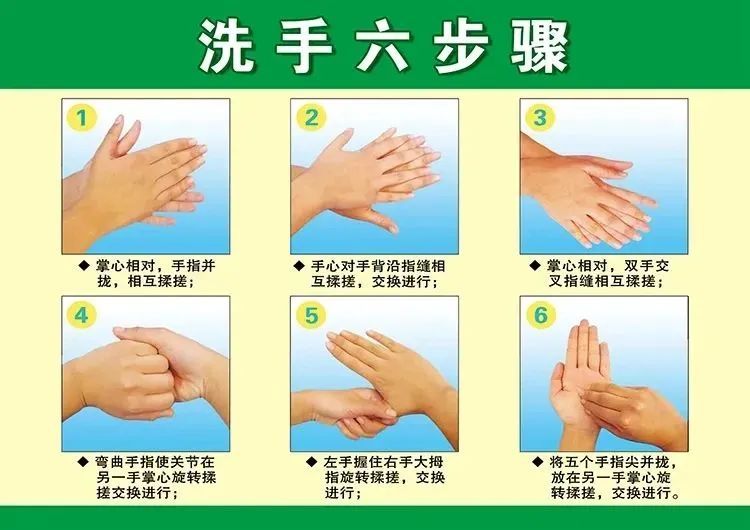 洗手六步骤

1

◆ 掌心相对，手指并拢，相互揉搓；

2

◆ 手心对手背沿指缝相互揉搓，交换进行；

3

◆ 掌心相对，双手交叉指缝相互揉搓；

4

◆ 弯曲手指使关节在另一手掌心旋转揉搓交换进行；

5

◆ 左手握住右手大拇指旋转揉搓，交换进行；

6

◆ 将五个手指尖并拢，放在另一手掌心旋转揉搓，交换进行。