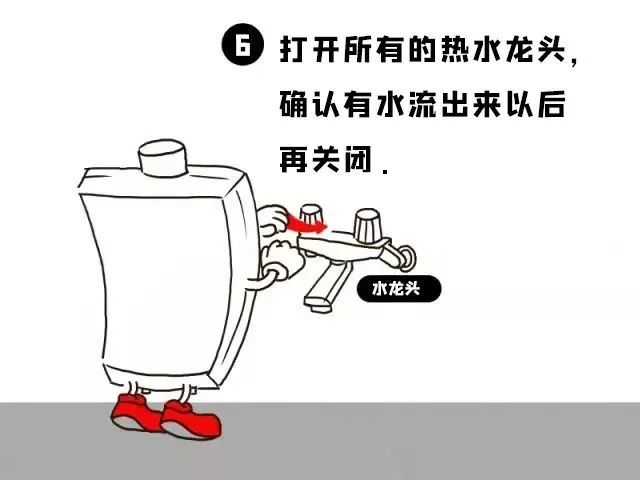 6 打开所有的热水龙头，确认有水流出来以后再关闭.

水龙头