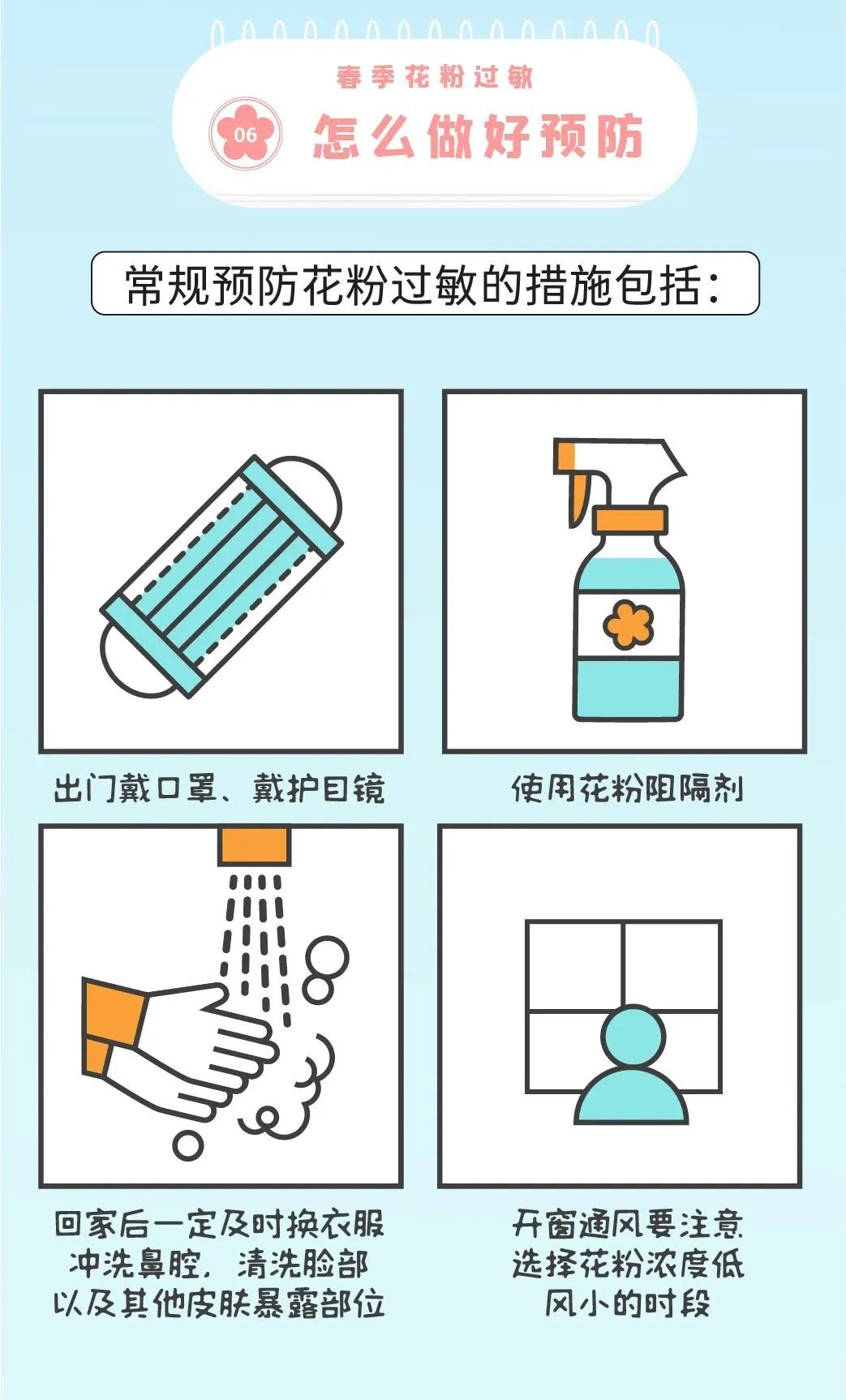 春季花粉过敏

06

怎么做好预防

常规预防花粉过敏的措施包括：

出门戴口罩、戴护目镜

使用花粉阻隔剂

回家后一定及时换衣服
冲洗鼻腔，清洗脸部
以及其他皮肤暴露部位

开窗通风要注意
选择花粉浓度低
风小的时段