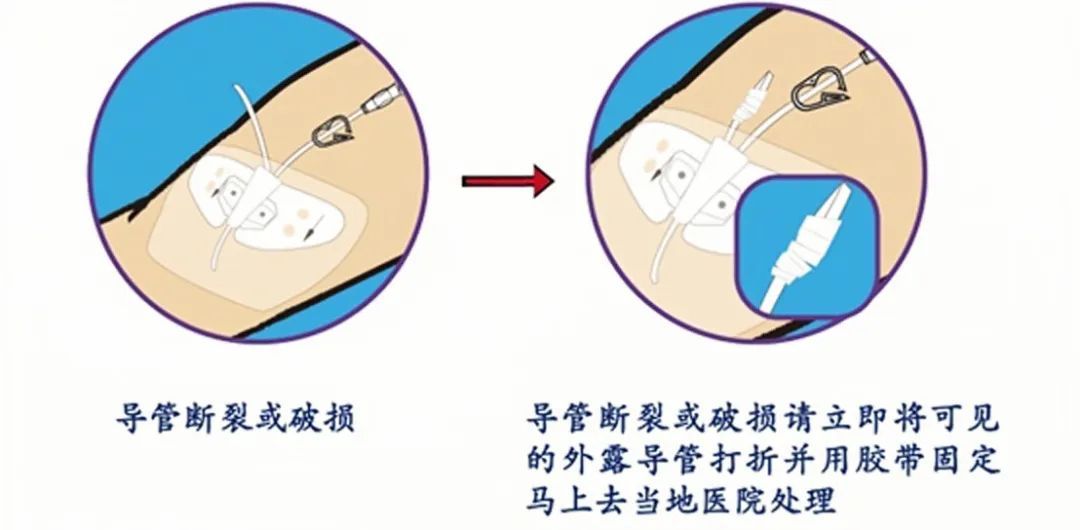 导管断裂或破损

导管断裂或破损请立即将可见的外露导管打折并用胶带固定马上去当地医院处理