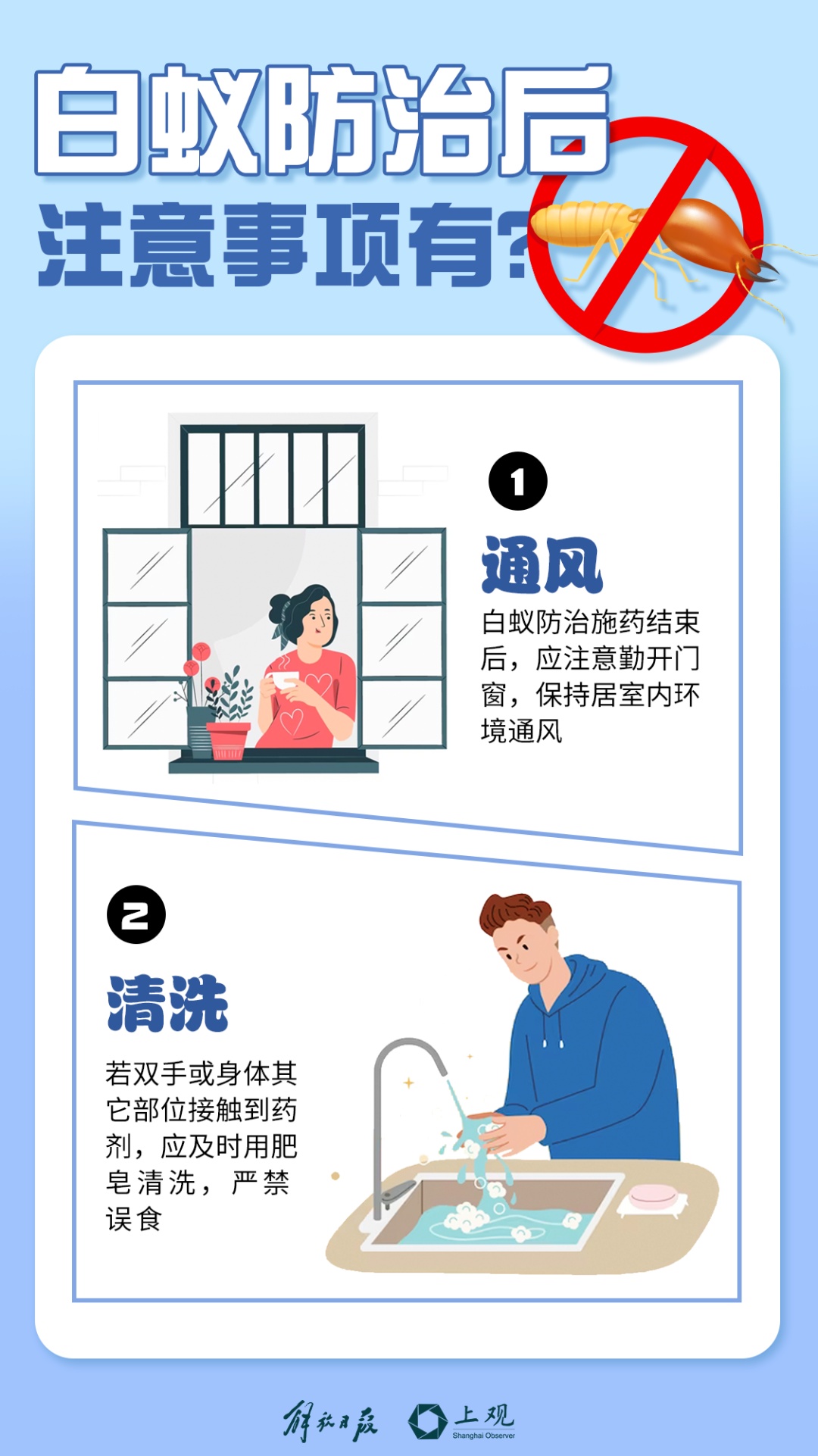 白蚁防治后
注意事项有?

1
通风
白蚁防治施药结束后，应注意勤开门窗，保持居室内环境通风

2
清洗
若双手或身体其它部位接触到药剂，应及时用肥皂清洗，严禁误食

解放日报 上观 Shanghai Observer