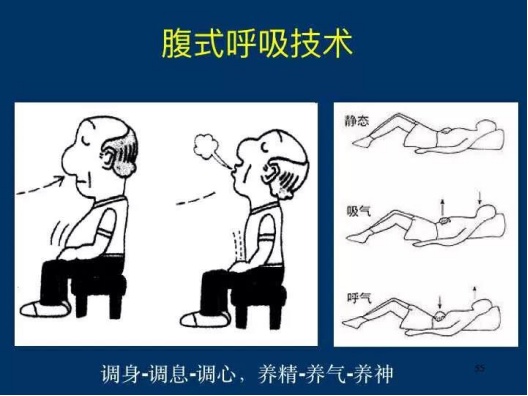 腹式呼吸技术

静态

吸气

呼气

调身-调息-调心，养精-养气-养神

55