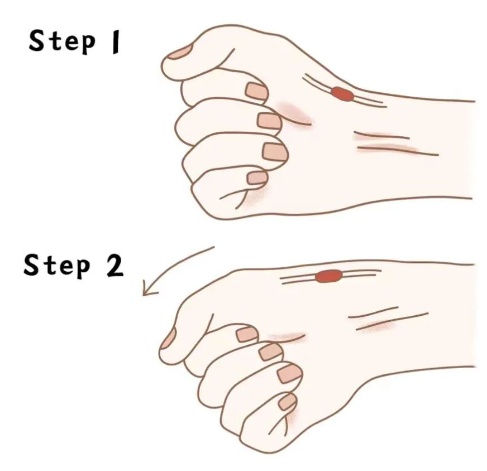 Step 1

Step 2