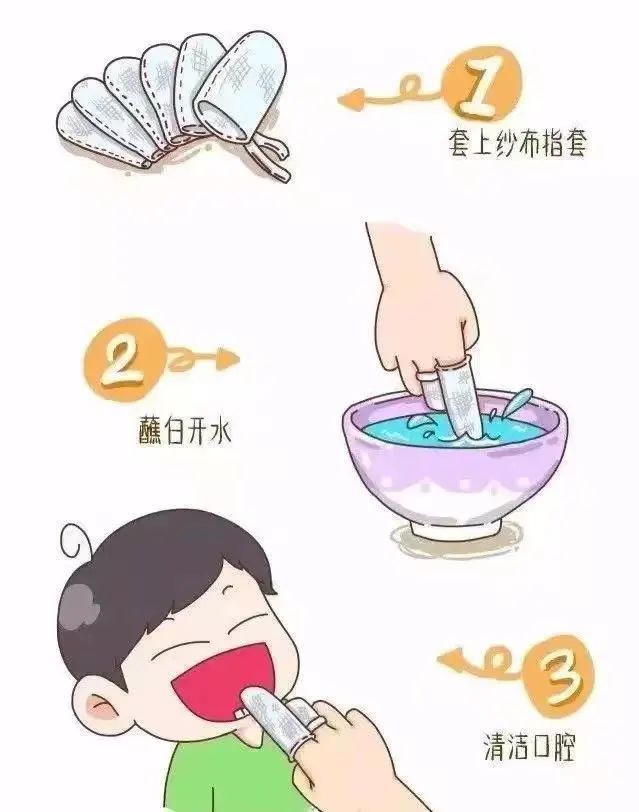 1
套上纱布指套

2
蘸白开水

3
清洁口腔