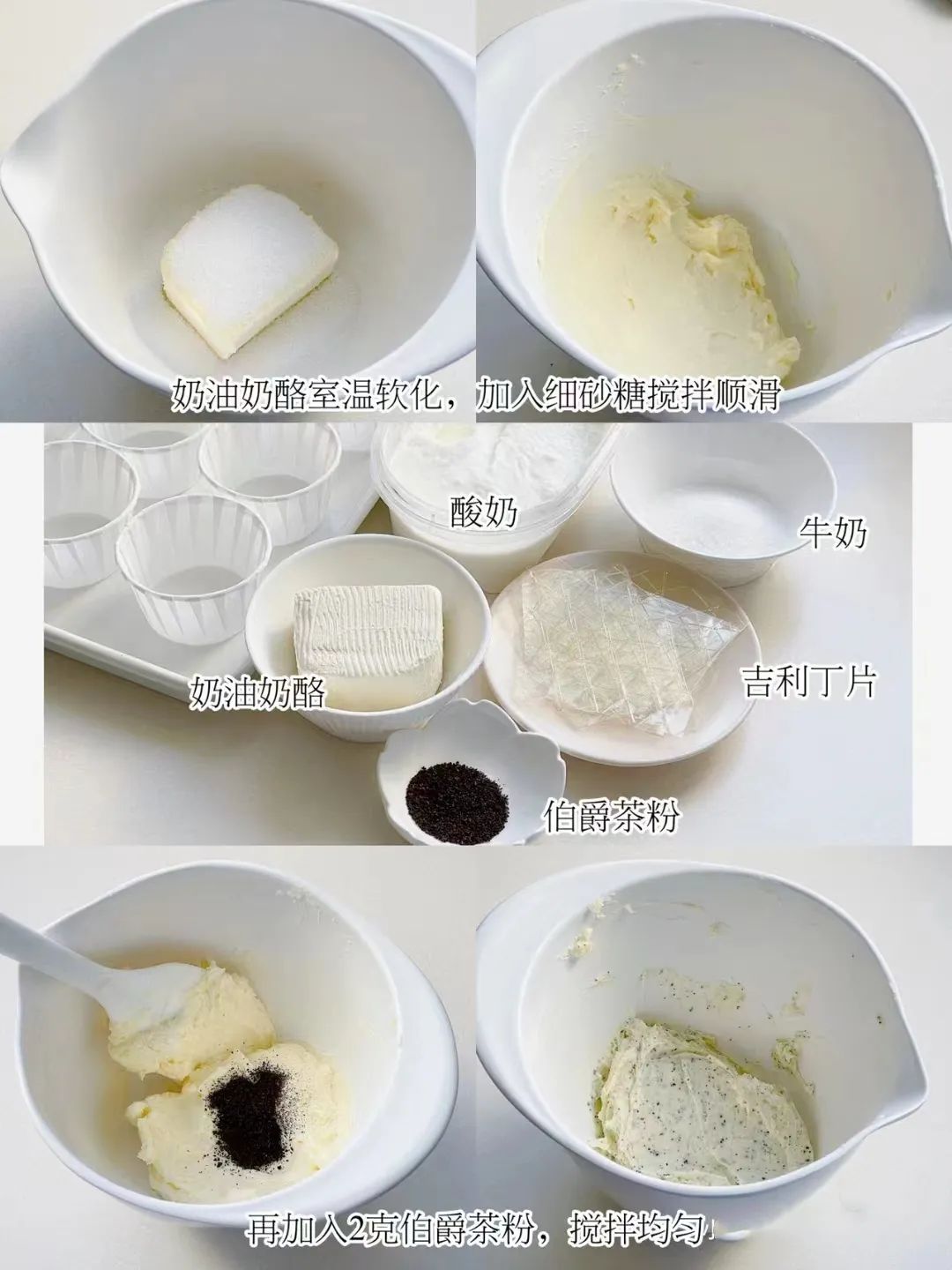 奶油奶酪室温软化，加入细砂糖搅拌顺滑

酸奶

牛奶

奶油奶酪

吉利丁片

伯爵茶粉

再加入2克伯爵茶粉，搅拌均匀