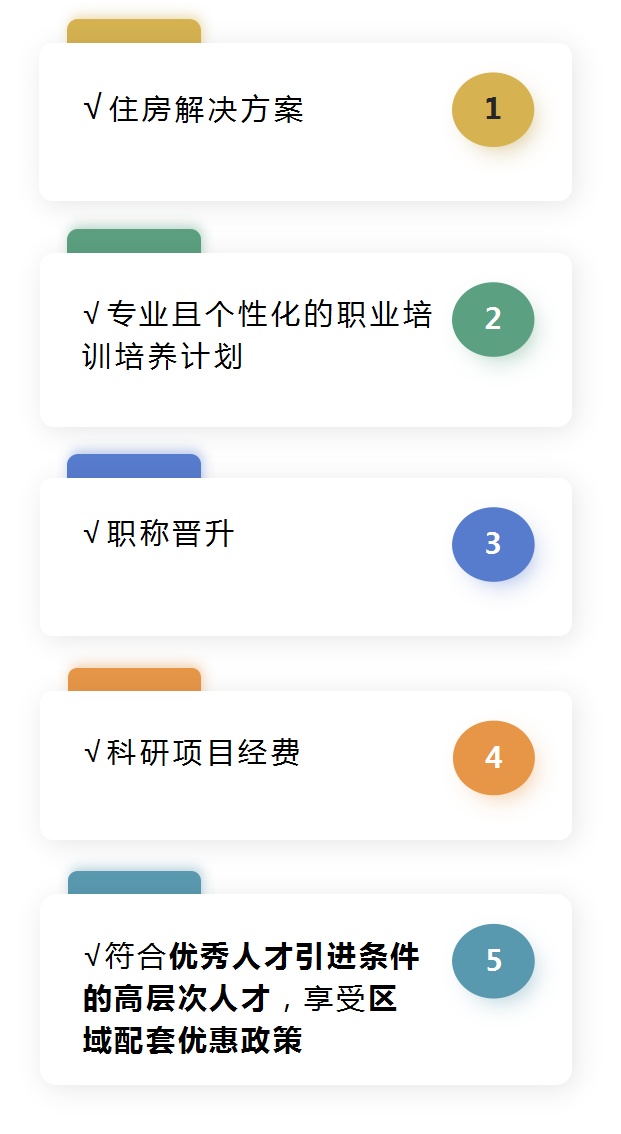 √住房解决方案

1

√专业且个性化的职业培训培养计划

2

√职称晋升

3

√科研项目经费

4

√符合优秀人才引进条件的高层次人才，享受区域配套优惠政策

5