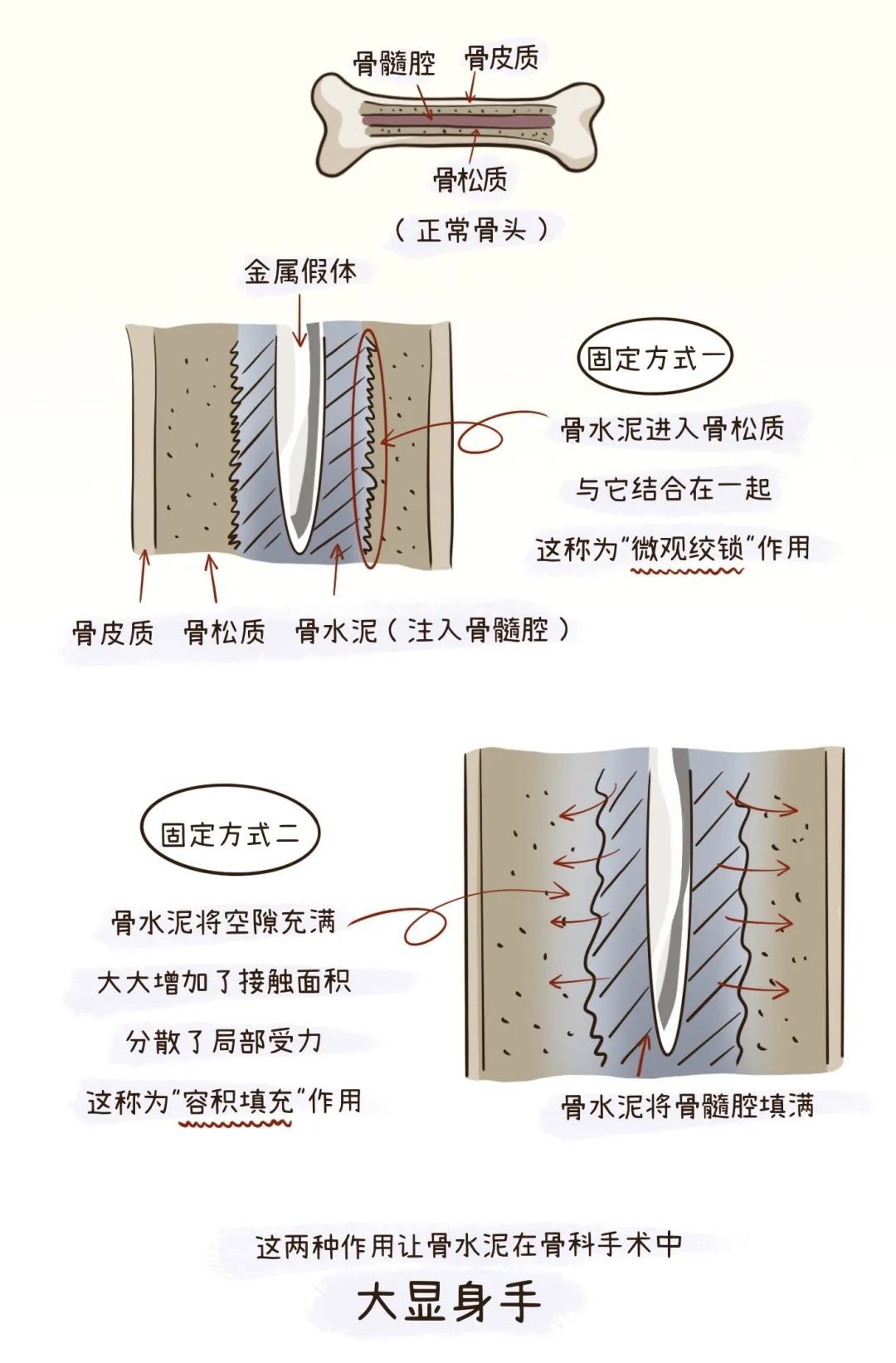 骨髓腔 骨皮质

骨松质

（正常骨头）

金属假体

固定方式一

骨水泥进入骨松质

与它结合在一起

这称为“微观绞锁”作用

骨皮质 骨松质 骨水泥（注入骨髓腔）

固定方式二

骨水泥将空隙充满

大大增加了接触面积

分散了局部受力

这称为“容积填充”作用

骨水泥将骨髓腔填满

这两种作用让骨水泥在骨科手术中

大显身手