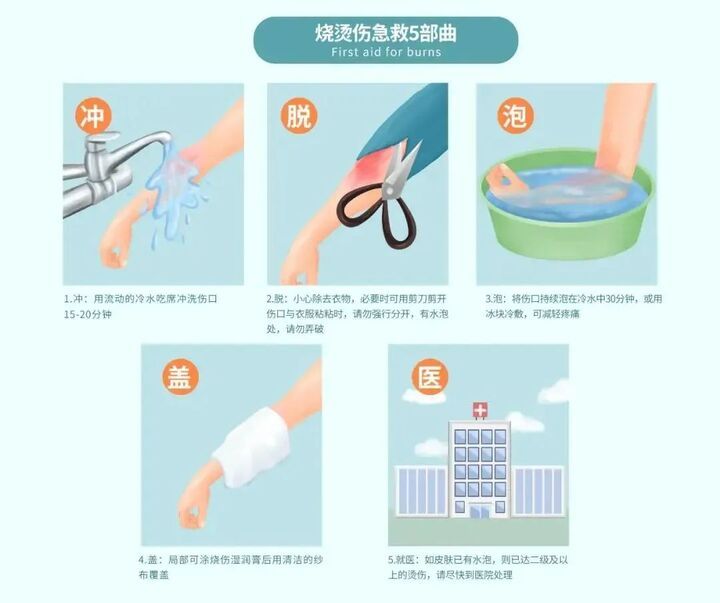 烧烫伤急救5部曲
First aid for burns

冲

1.冲：用流动的冷水吃席冲洗伤口15-20分钟

脱

2.脱：小心除去衣物，必要时可用剪刀剪开伤口与衣服粘粘时，请勿强行分开，有水泡处，请勿弄破

泡

3.泡：将伤口持续泡在冷水中30分钟，或用冰块冷敷，可减轻疼痛

盖

4.盖：局部可涂烧伤湿润膏后用清洁的纱布覆盖

医

5.就医：如皮肤已有水泡，则已达二级及以上的烫伤，请尽快到医院处理