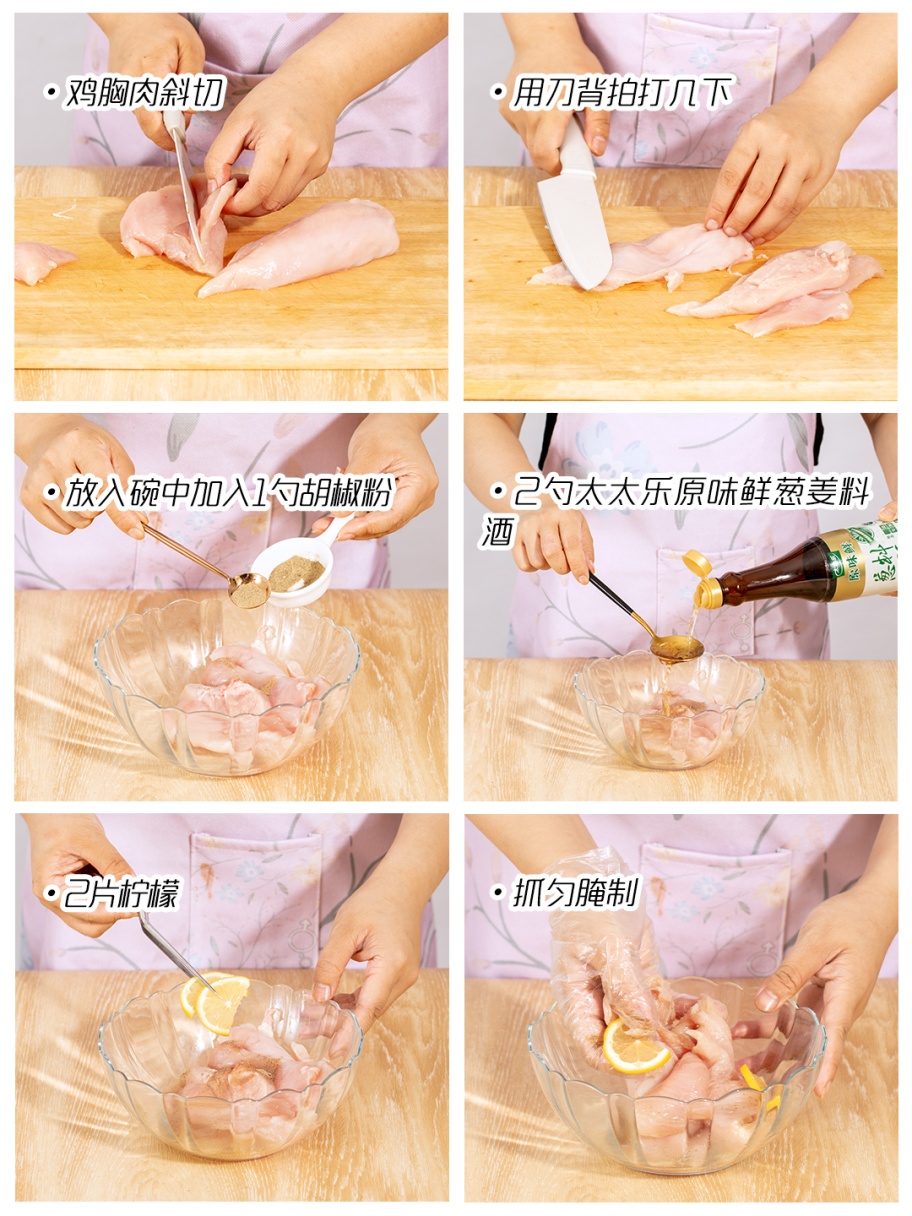 • 鸡胸肉斜切

• 用刀背拍打几下

• 放入碗中加入1勺胡椒粉

• 2勺太太乐原味鲜葱姜料酒

原味鲜

• 2片柠檬

• 抓匀腌制