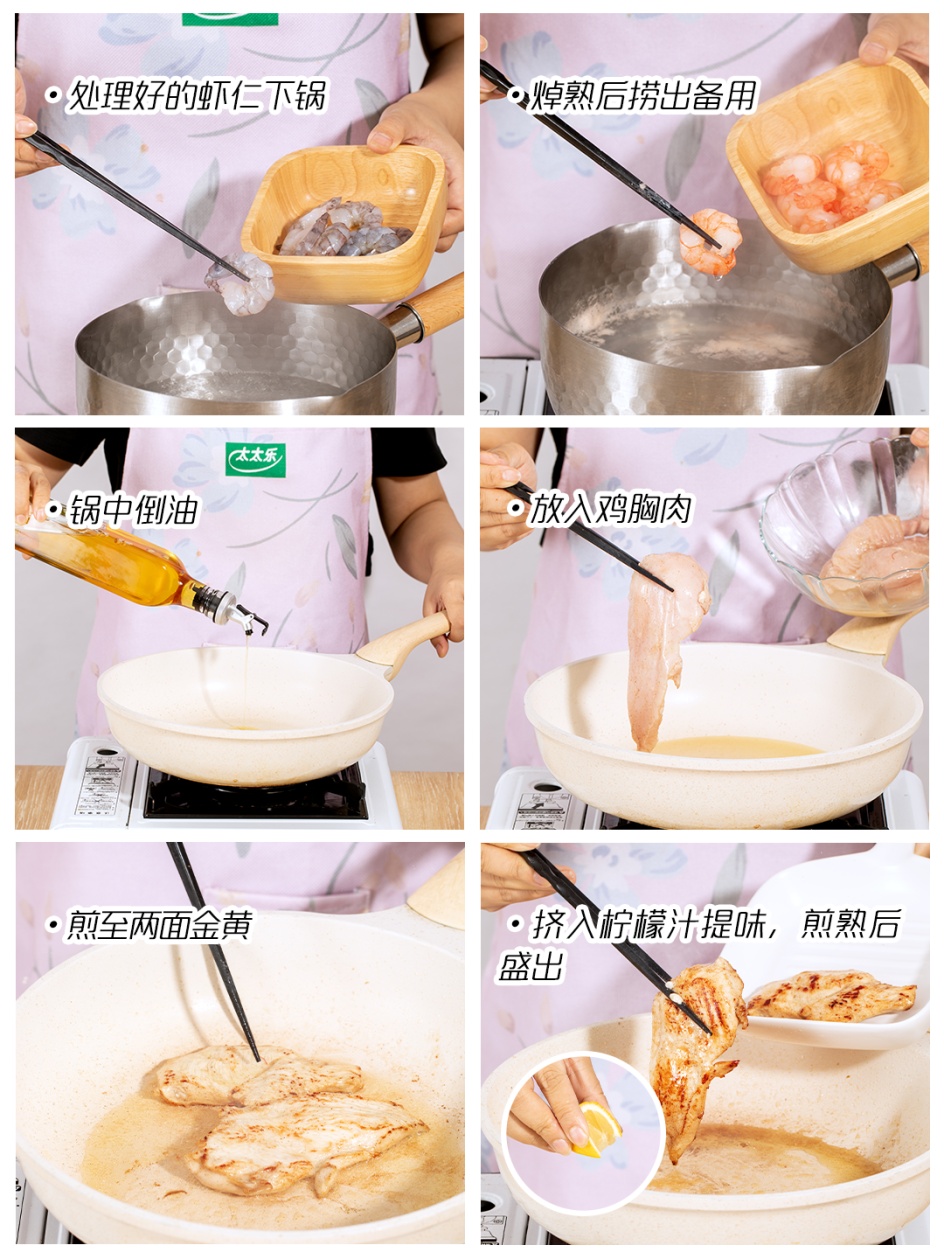 • 处理好的虾仁下锅

• 焯熟后捞出备用

太太乐

• 锅中倒油

• 放入鸡胸肉

• 煎至两面金黄

• 挤入柠檬汁提味，煎熟后盛出