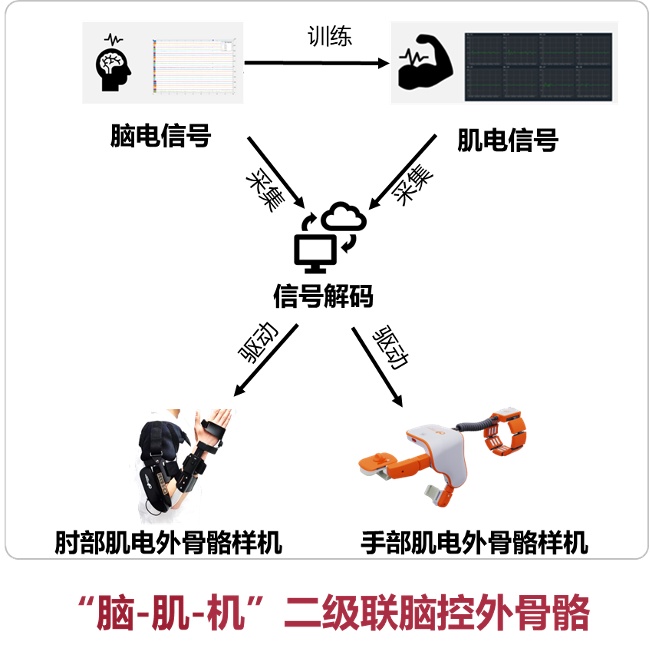 训练

脑电信号

肌电信号

采集

采集

信号解码

驱动

驱动

肘部肌电外骨骼样机

手部肌电外骨骼样机

“脑-肌-机”二级联脑控外骨骼