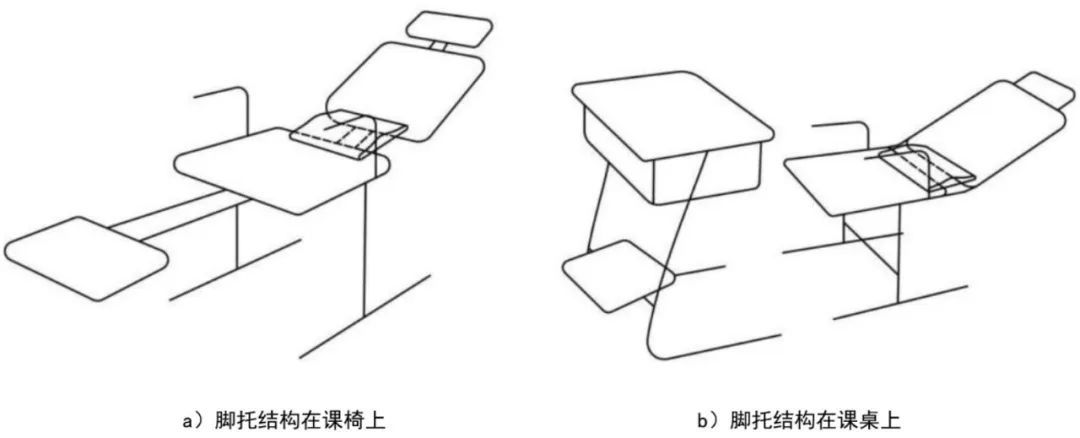 a）脚托结构在课椅上

b）脚托结构在课桌上