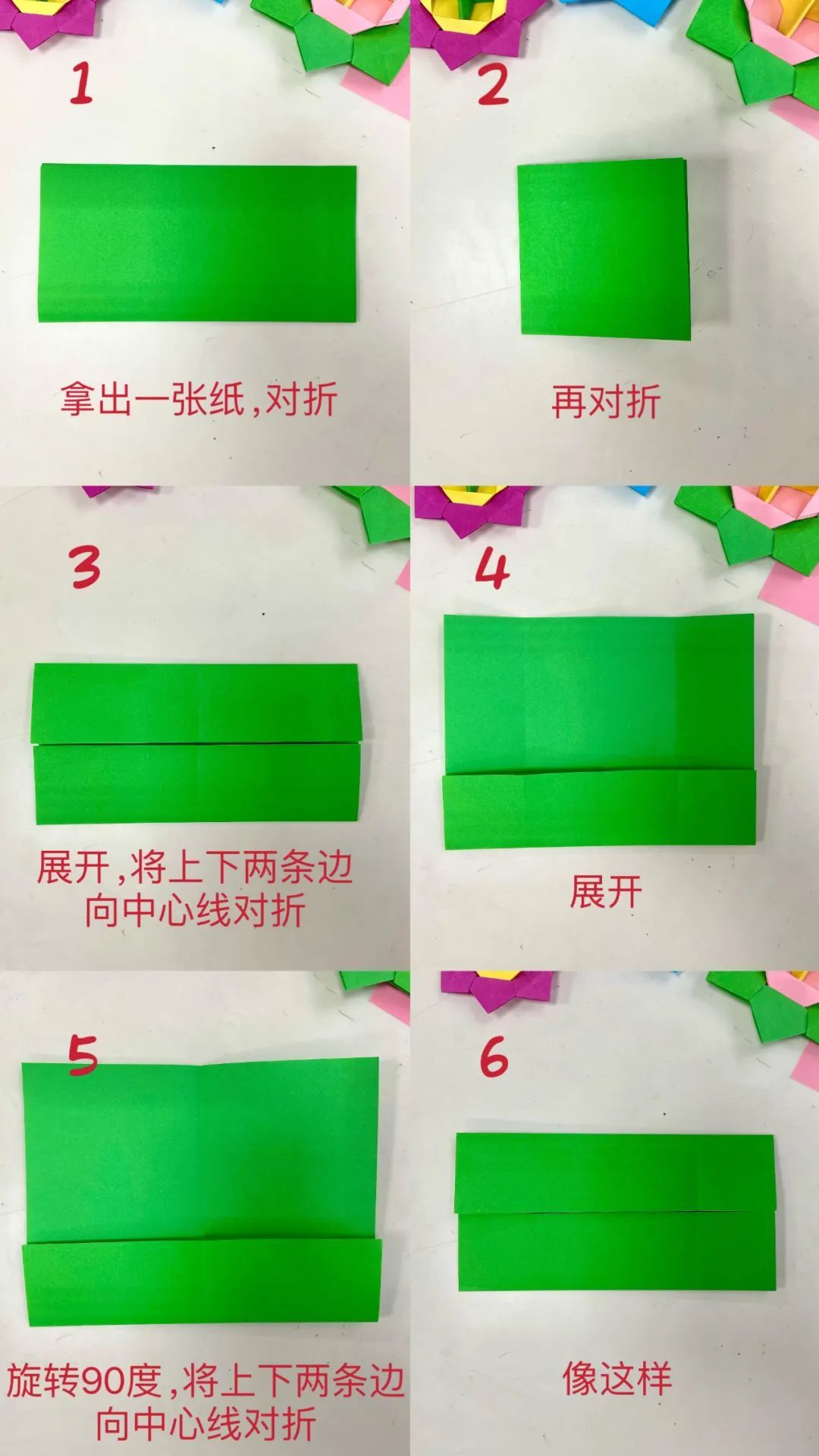 1

拿出一张纸，对折

2

再对折

3

展开，将上下两条边向中心线对折

4

展开

5

旋转90度，将上下两条边向中心线对折

6

像这样