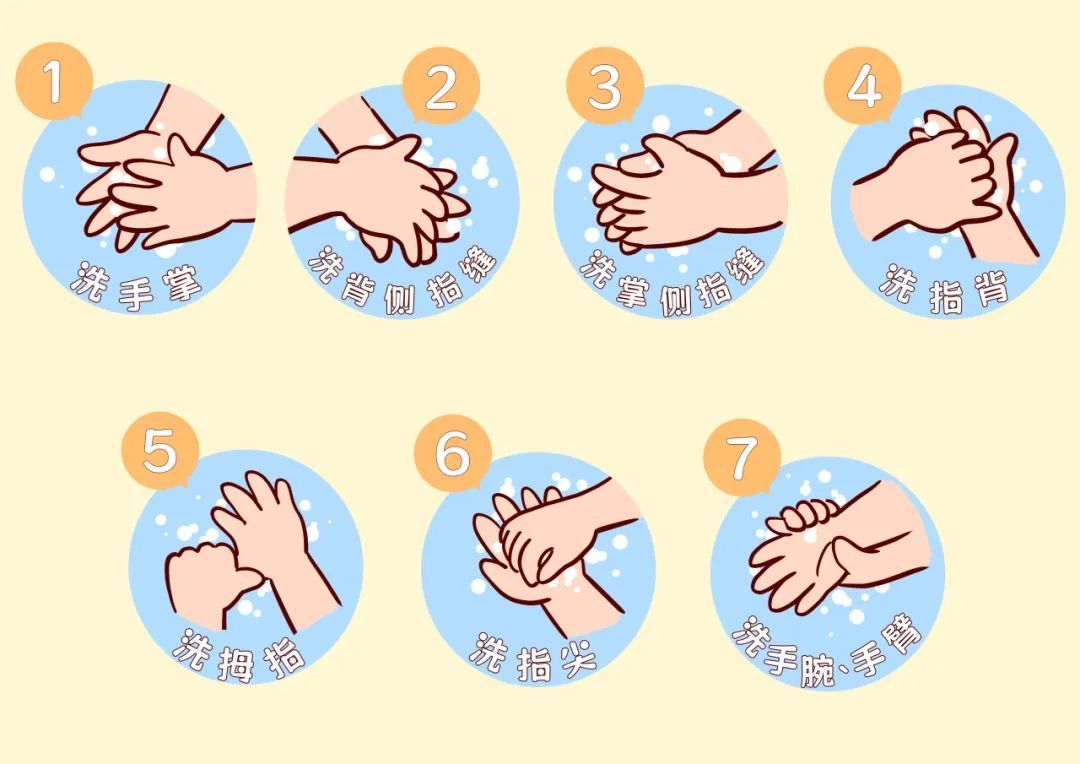 1
洗手掌

2
洗背侧指缝

3
洗掌侧指缝

4
洗指背

5
洗拇指

6
洗指尖

7
洗手腕、手臂