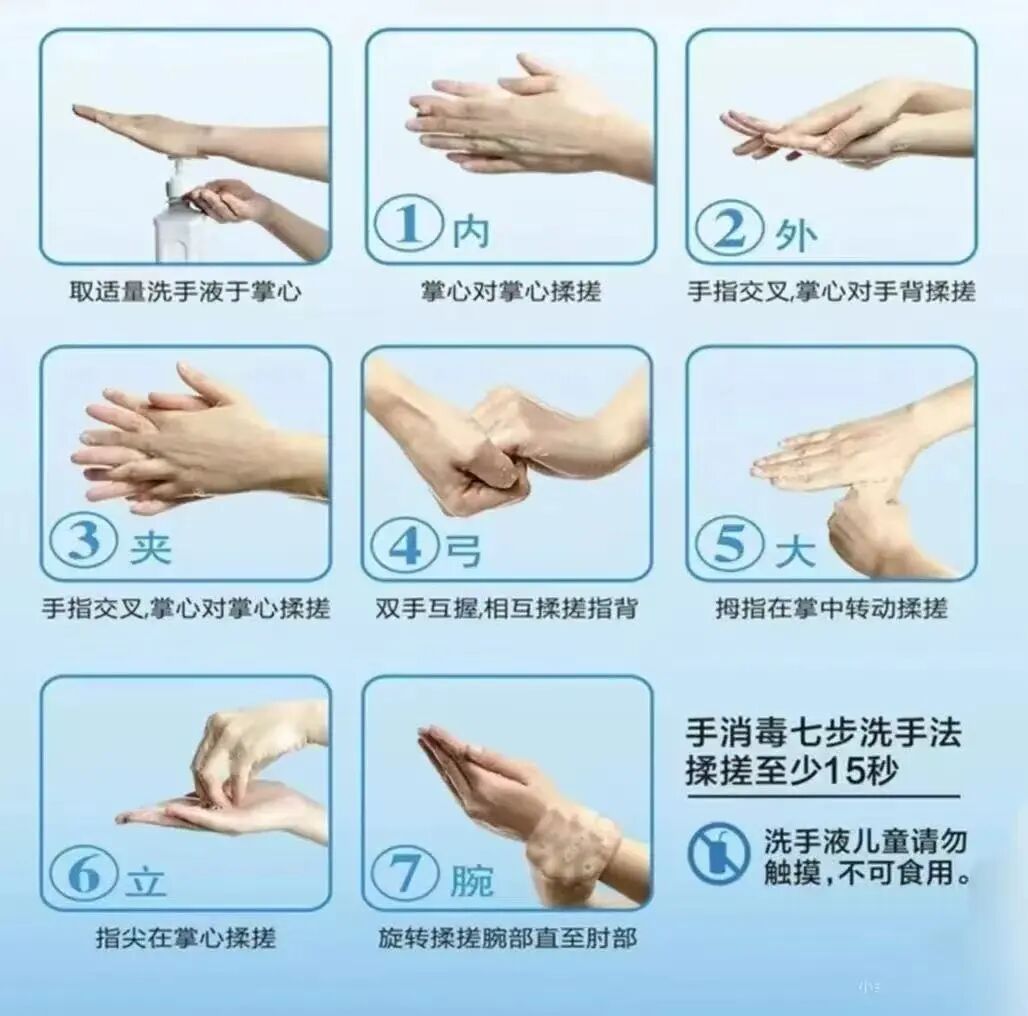 取适量洗手液于掌心

① 内
掌心对掌心揉搓

② 外
手指交叉,掌心对手背揉搓

③ 夹
手指交叉,掌心对掌心揉搓

④ 弓
双手互握,相互揉搓指背

⑤ 大
拇指在掌中转动揉搓

⑥ 立
指尖在掌心揉搓

⑦ 腕
旋转揉搓腕部直至肘部

手消毒七步洗手法
揉搓至少15秒

洗手液儿童请勿触摸,不可食用。