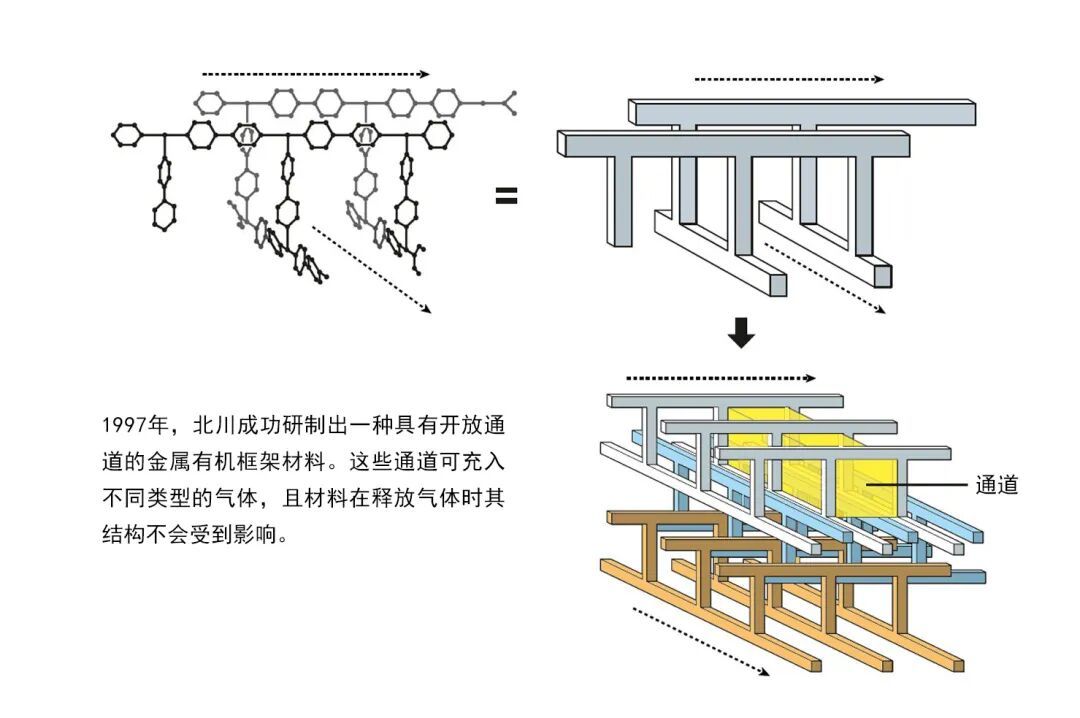 =

1997年，北川成功研制出一种具有开放通道的金属有机框架材料。这些通道可充入不同类型的气体，且材料在释放气体时其结构不会受到影响。

通道