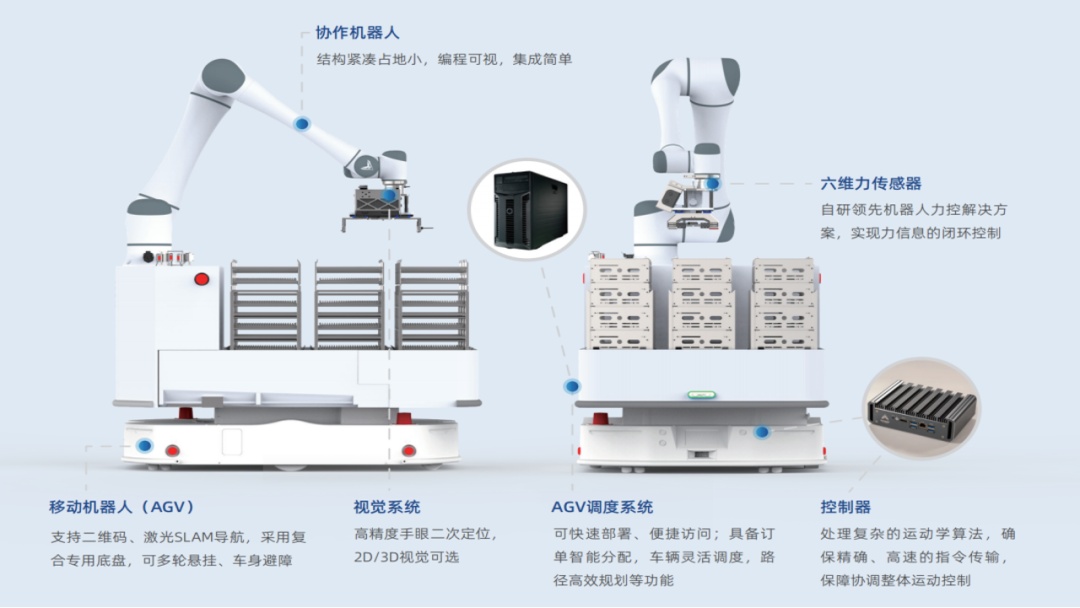 协作机器人
结构紧凑占地小，编程可视，集成简单

六维力传感器
自研领先机器人力控解决方案，实现力信息的闭环控制

移动机器人（AGV）
支持二维码、激光SLAM导航，采用复合专用底盘，可多轮悬挂、车身避障

视觉系统
高精度手眼二次定位，2D/3D视觉可选

AGV调度系统
可快速部署、便捷访问；具备订单智能分配，车辆灵活调度，路径高效规划等功能

控制器
处理复杂的运动学算法，确保精确、高速的指令传输，保障协调整体运动控制