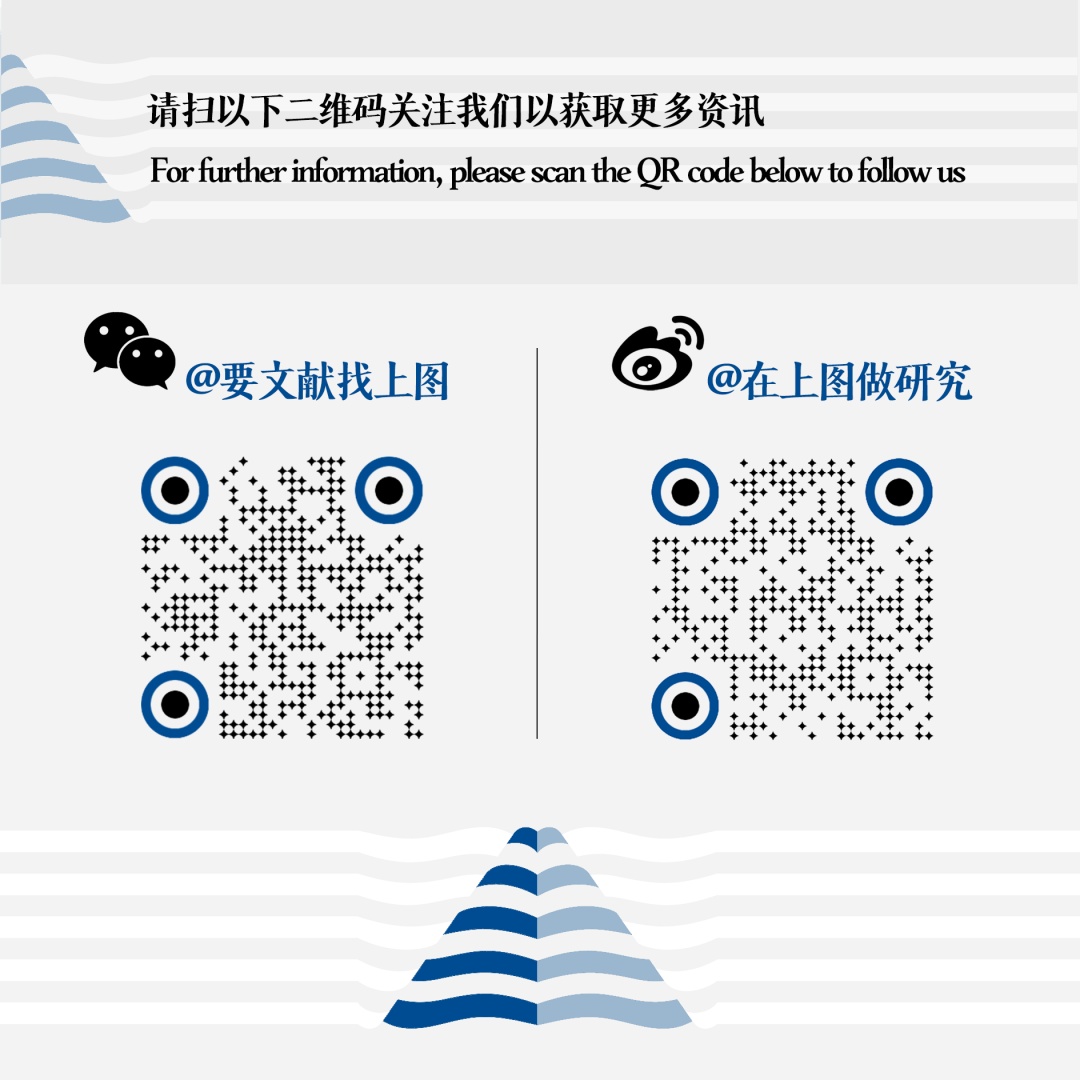 请扫以下二维码关注我们以获取更多资讯

For further information, please scan the QR code below to follow us

@要文献找上图

@在上图做研究