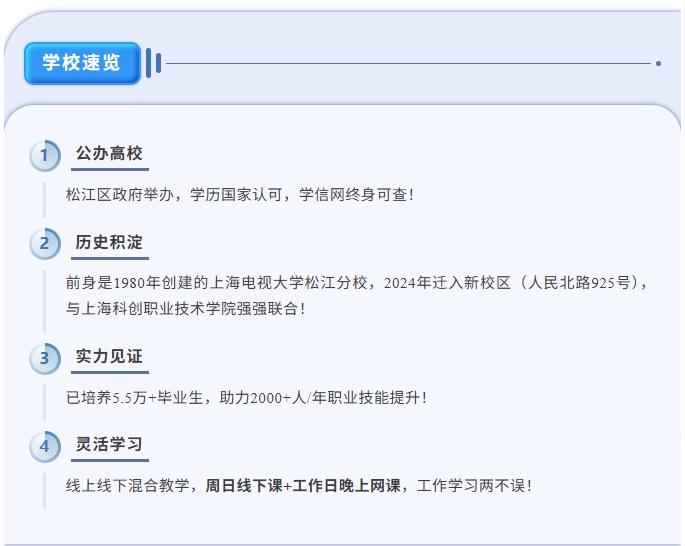 学校速览

1 公办高校

松江区政府举办，学历国家认可，学信网终身可查！

2 历史积淀

前身是1980年创建的上海电视大学松江分校，2024年迁入新校区（人民北路925号），与上海科创职业技术学院强强联合！

3 实力见证

已培养5.5万+毕业生，助力2000+人/年职业技能提升！

4 灵活学习

线上线下混合教学，周日线下课+工作日晚上网课，工作学习两不误！