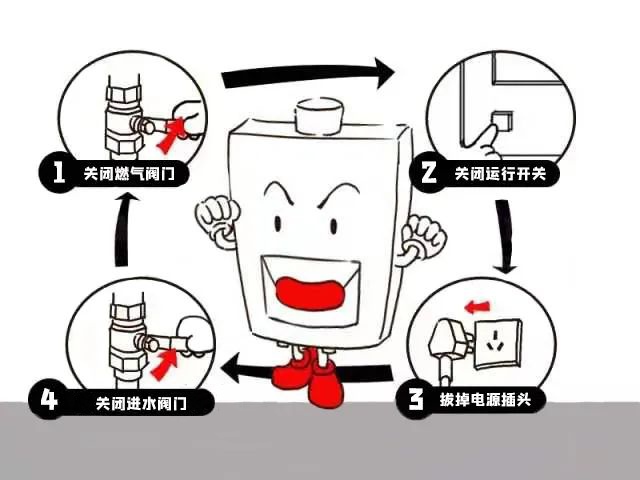 1 关闭燃气阀门

2 关闭运行开关

3 拔掉电源插头

4 关闭进水阀门