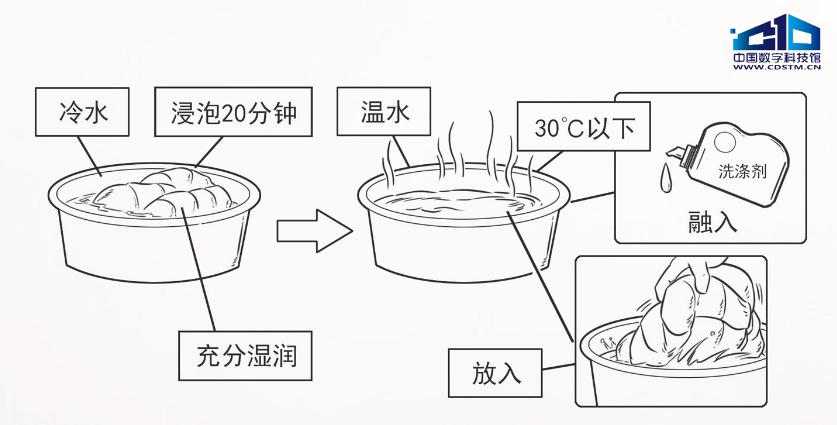 中国数字科技馆
WWW.CDSTM.CN

冷水

浸泡20分钟

充分湿润

温水

30°C以下

洗涤剂

融入

放入