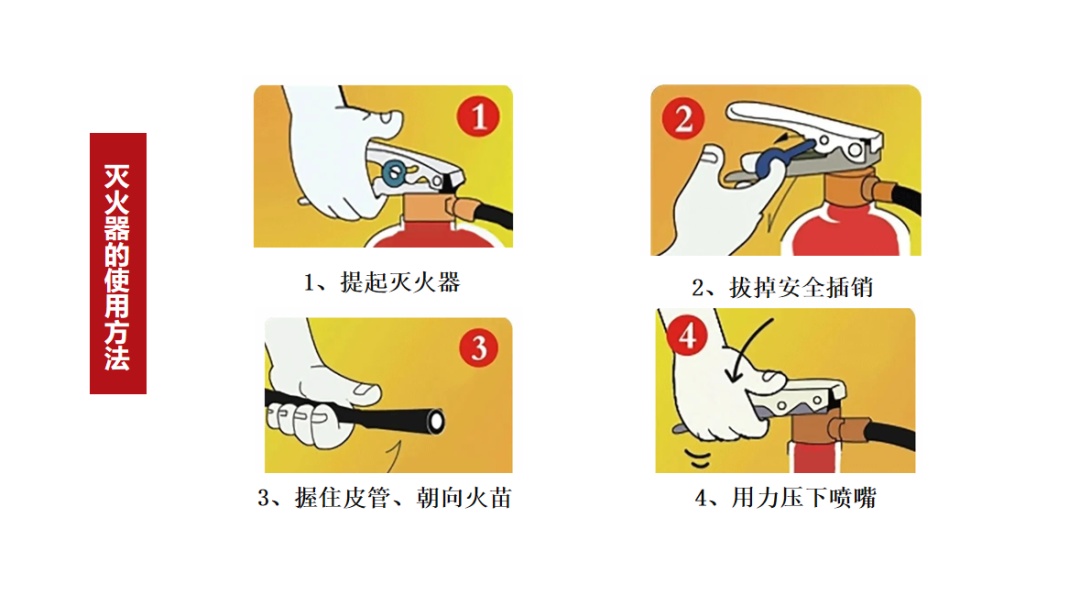 灭火器的使用方法

1

1、提起灭火器

2

2、拔掉安全插销

3

3、握住皮管、朝向火苗

4

4、用力压下喷嘴