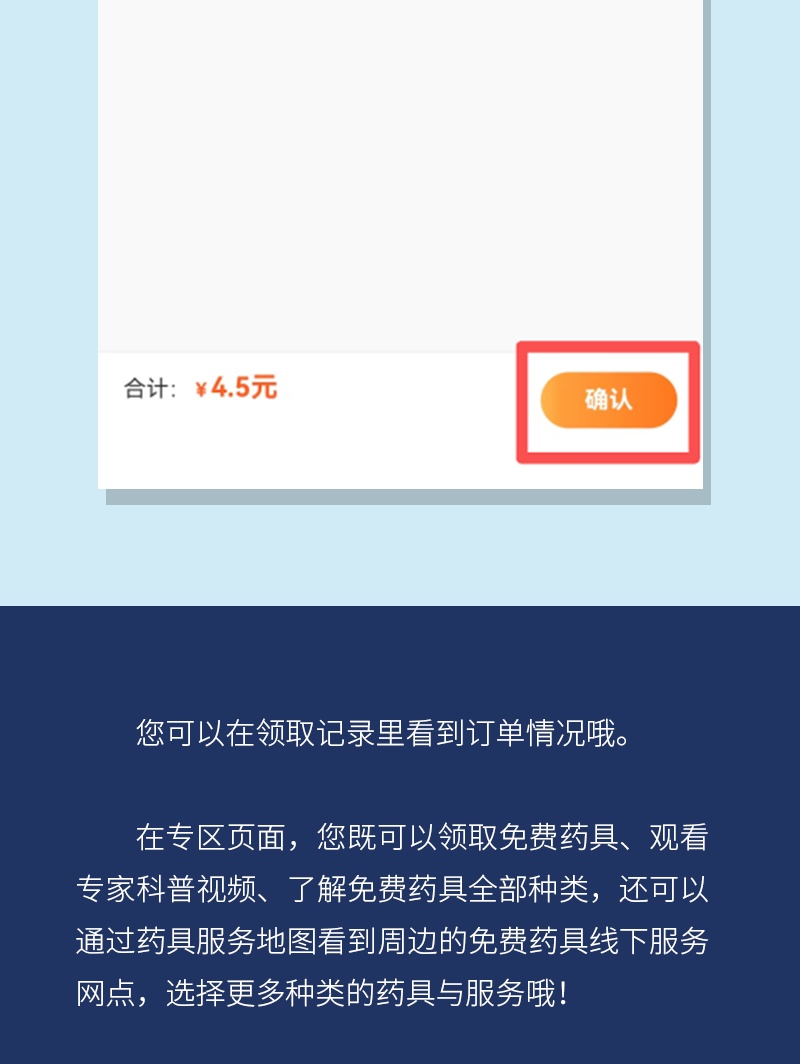 合计: ¥4.5元

确认

您可以在领取记录里看到订单情况哦。

在专区页面，您既可以领取免费药具、观看专家科普视频、了解免费药具全部种类，还可以通过药具服务地图看到周边的免费药具线下服务网点，选择更多种类的药具与服务哦！