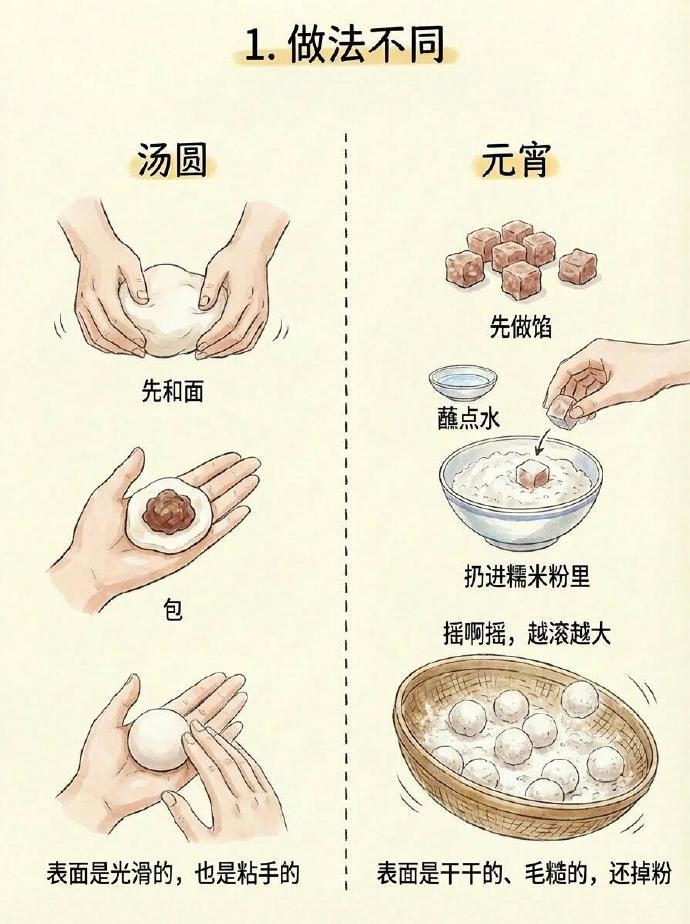 1. 做法不同

汤圆

先和面

包

表面是光滑的，也是粘手的

元宵

先做馅

蘸点水

扔进糯米粉里

摇啊摇，越滚越大

表面是干干的、毛糙的，还掉粉