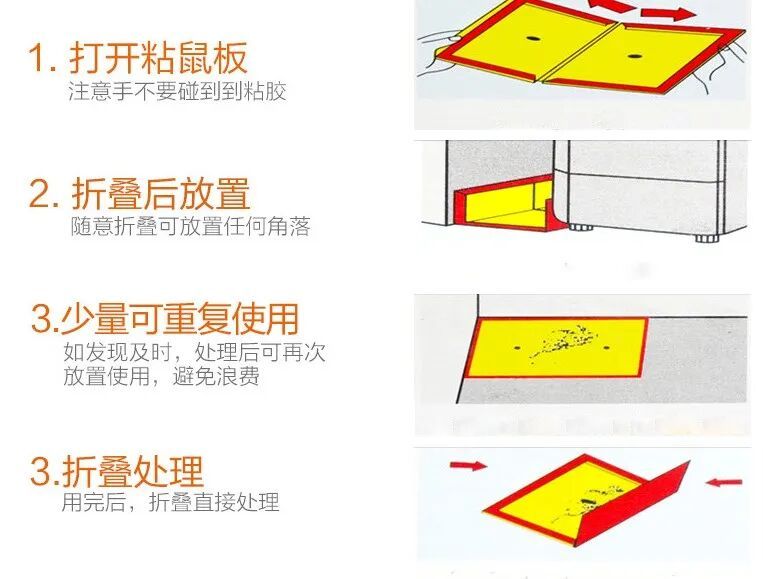 1. 打开粘鼠板
注意手不要碰到到粘胶

2. 折叠后放置
随意折叠可放置任何角落

3.少量可重复使用
如发现及时，处理后可再次放置使用，避免浪费

3.折叠处理
用完后，折叠直接处理