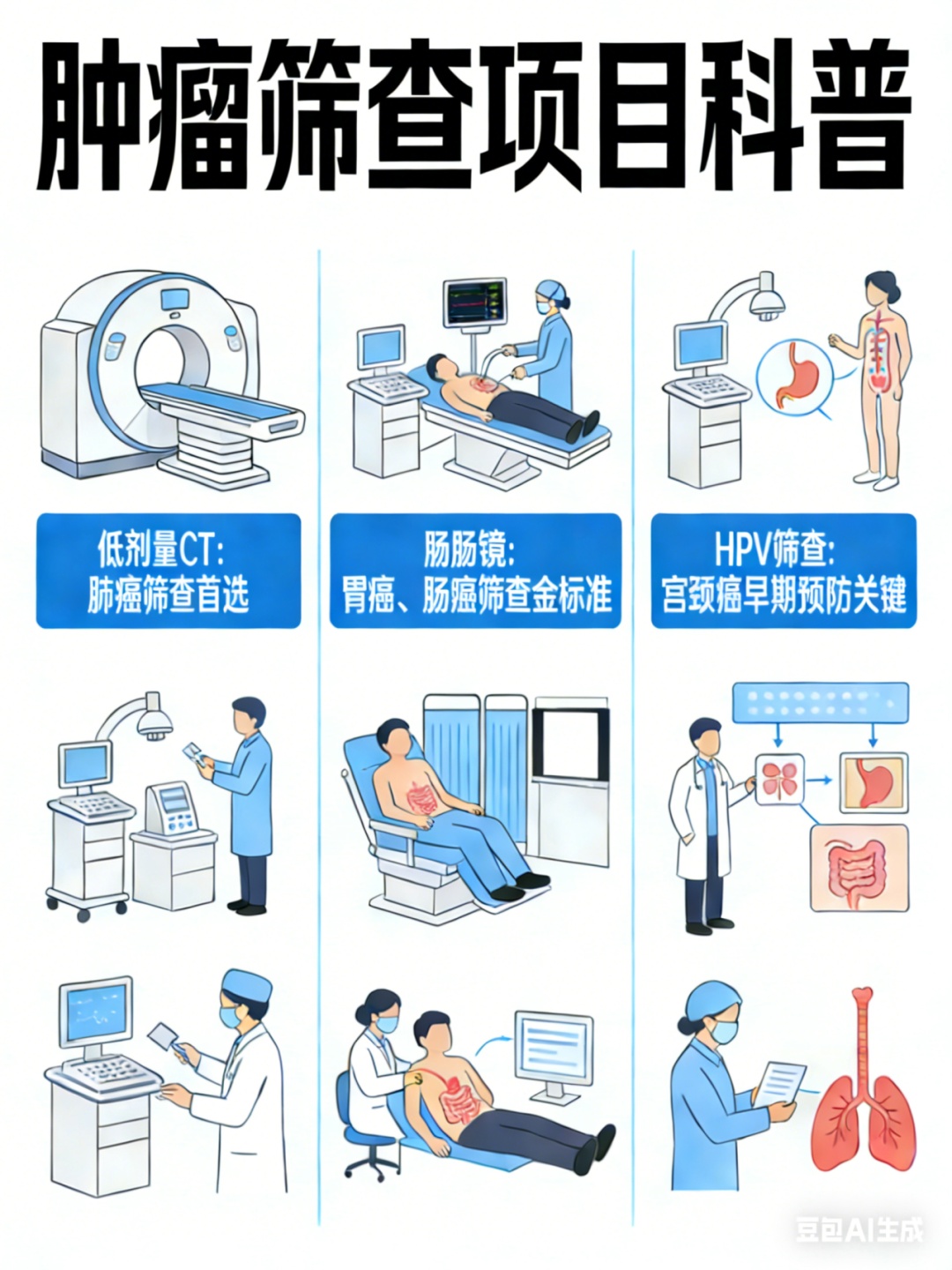 肿瘤筛查项目科普

低剂量CT:
肺癌筛查首选

肠肠镜:
胃癌、肠癌筛查金标准

HPV筛查:
宫颈癌早期预防关键

豆包AI生成