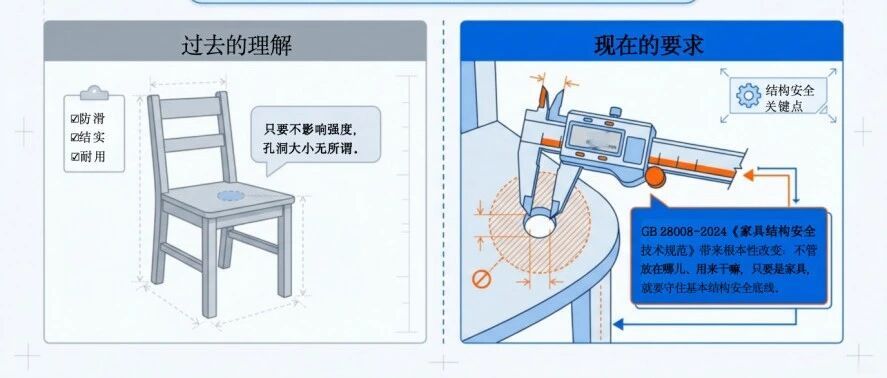 过去的理解

☑防滑
☑结实
☑耐用

只要不影响强度，孔洞大小无所谓。

现在的要求

结构安全关键点

GB 28008-2024《家具结构安全技术规范》带来根本性改变。不管放在哪儿、用来干嘛，只要是家具，就要守住基本结构安全底线。